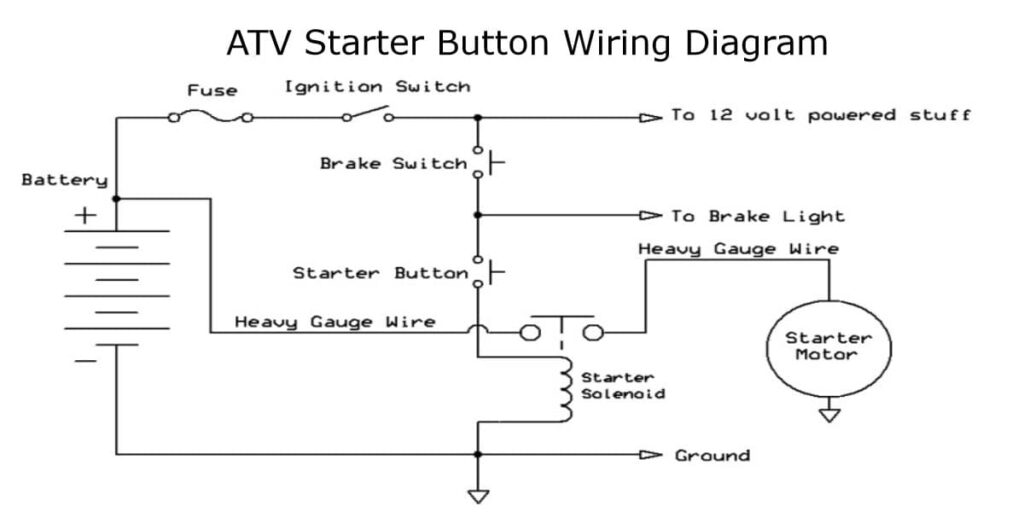 ATV Starter Button Wiring Diagram

Fuse

Ignition Switch

To 12 volt powered stuff

Brake Switch

Battery

+

To Brake Light

Heavy Gauge Wire

Starter Button

Heavy Gauge Wire

Starter Motor

−

Starter Solenoid

Ground